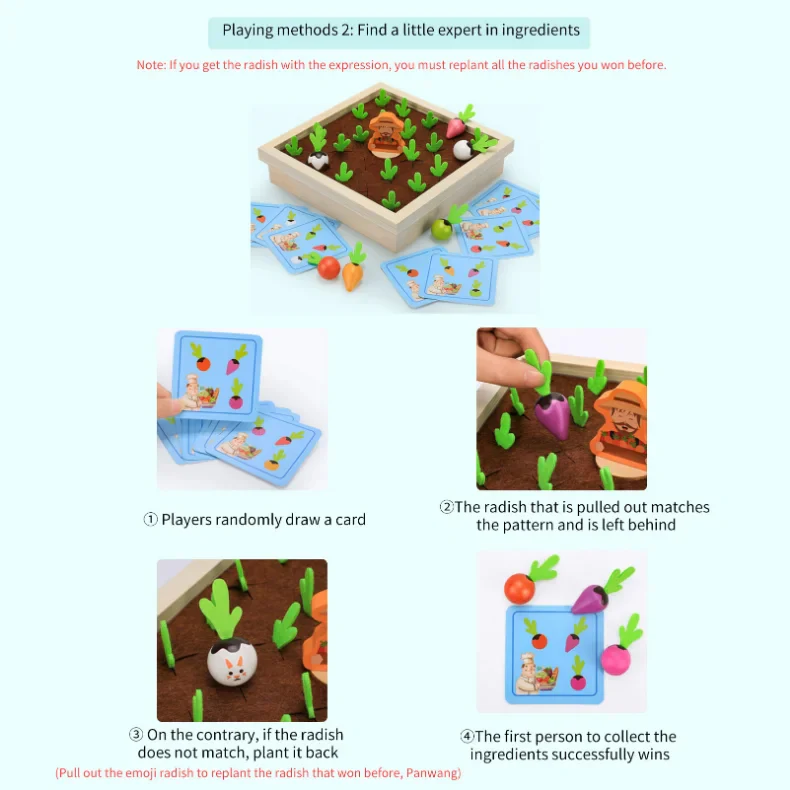 Playing methods 2: Find a little expert in ingredients

Note: If you get the radish with the expression, you must replant all the radishes you won before.

① Players randomly draw a card

②The radish that is pulled out matches the pattern and is left behind

③ On the contrary, if the radish does not match, plant it back

(Pull out the emoji radish to replant the radish that won before, Panwang)

④The first person to collect the ingredients successfully wins