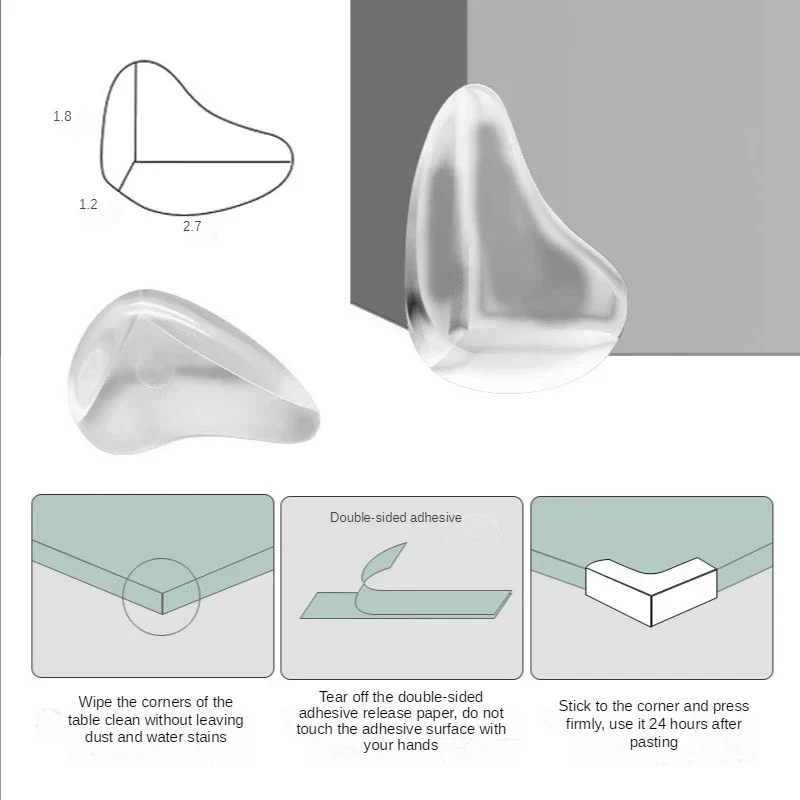 1.8

1.2

2.7

Double-sided adhesive

Wipe the corners of the table clean without leaving dust and water stains

Tear off the double-sided adhesive release paper, do not touch the adhesive surface with your hands

Stick to the corner and press firmly, use it 24 hours after pasting